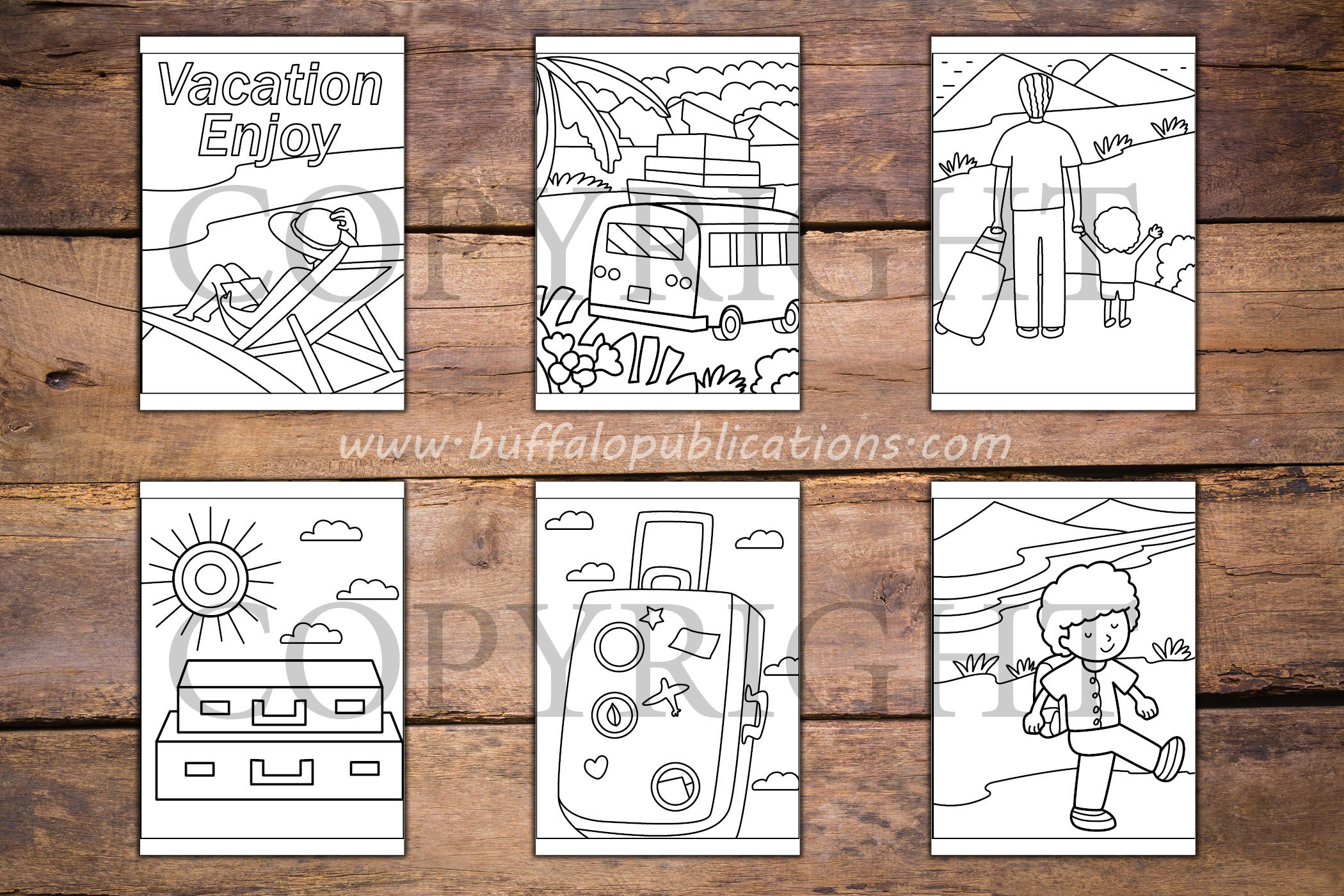 Vacation Enjoy

COPYRIGHT

www.buffalopublications.com

COPYRIGHT