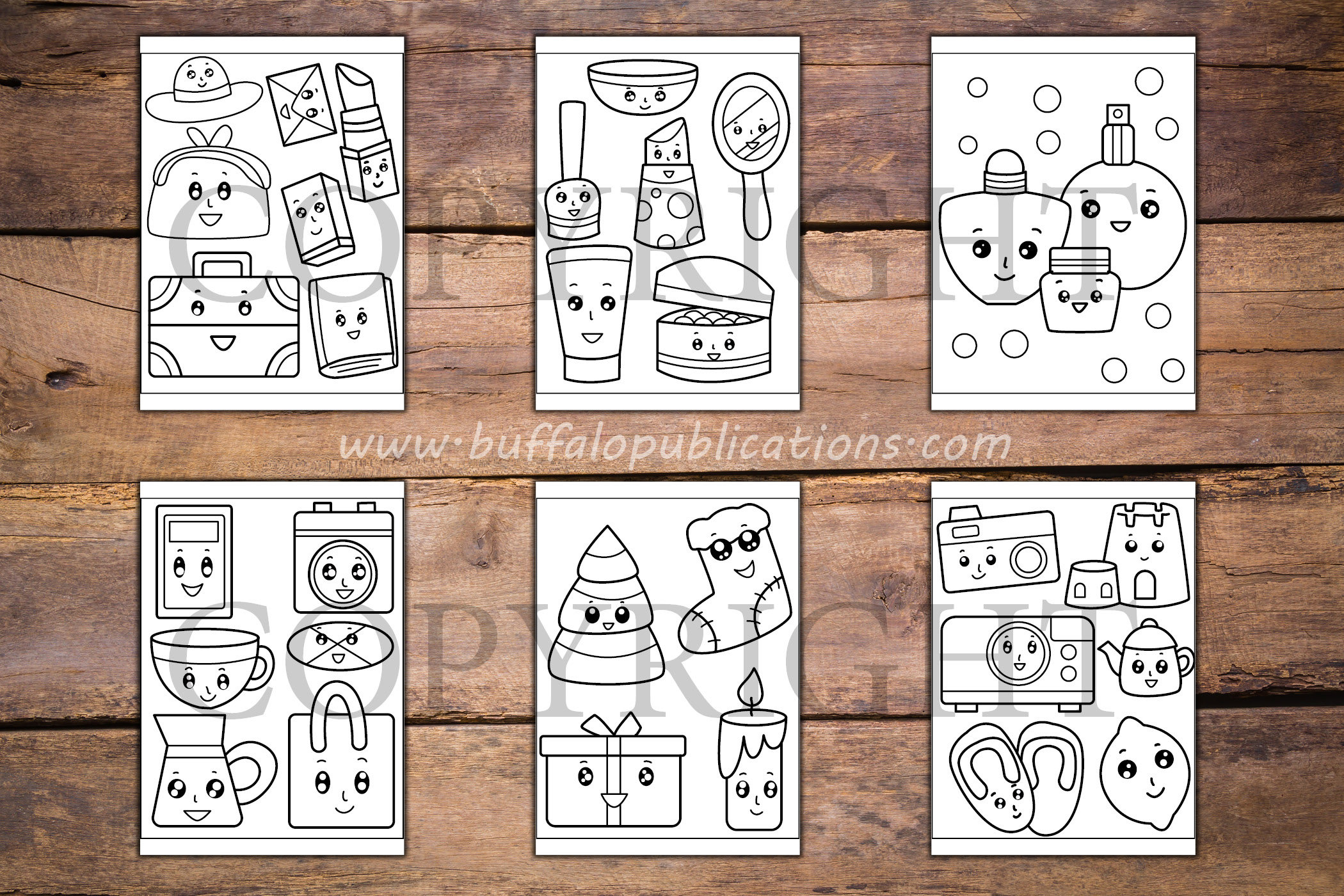 COPYRIGHT

www.buffalopublications.com

COPYRIGHT