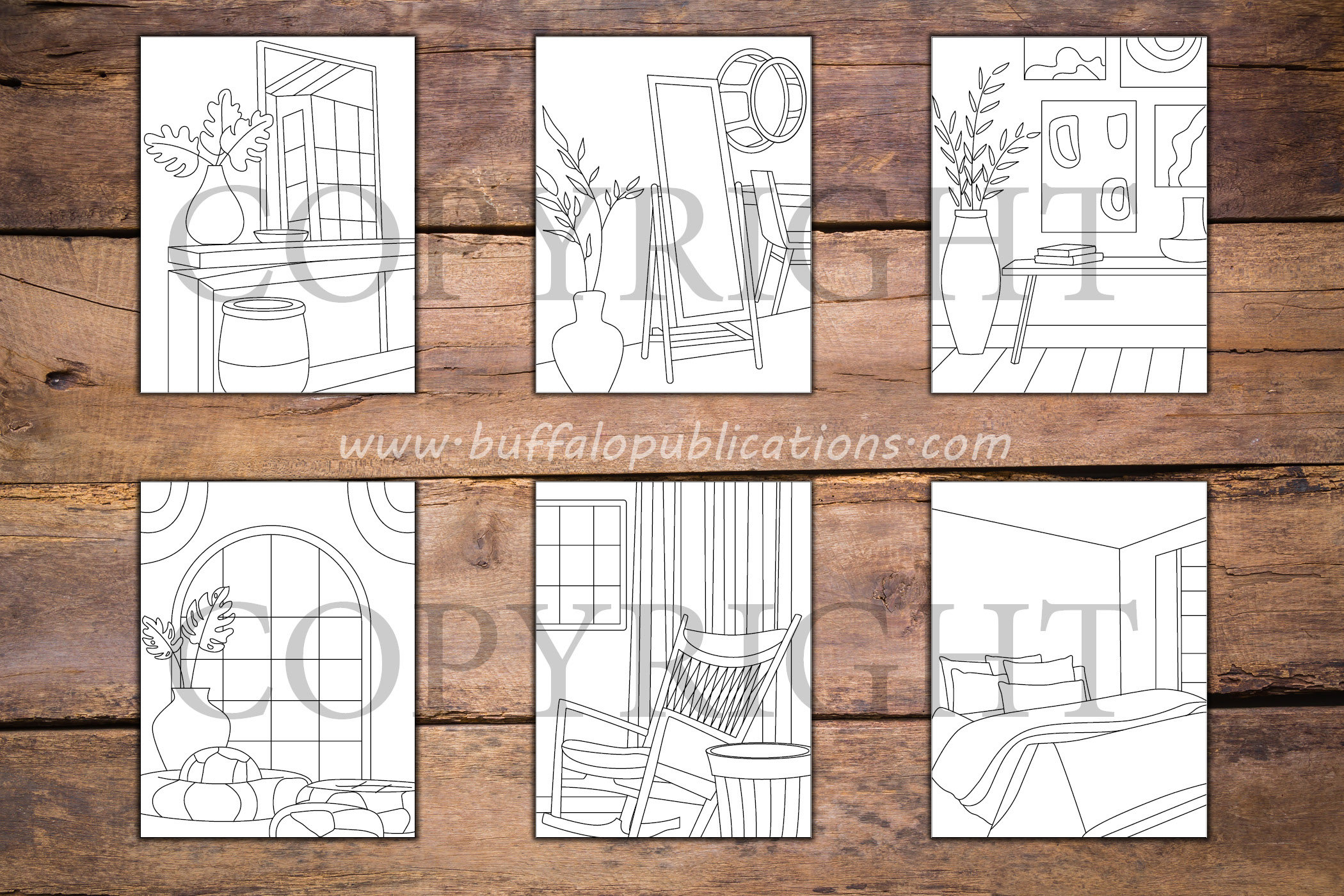 COPYRIGHT

www.buffalopublications.com

COPYRIGHT