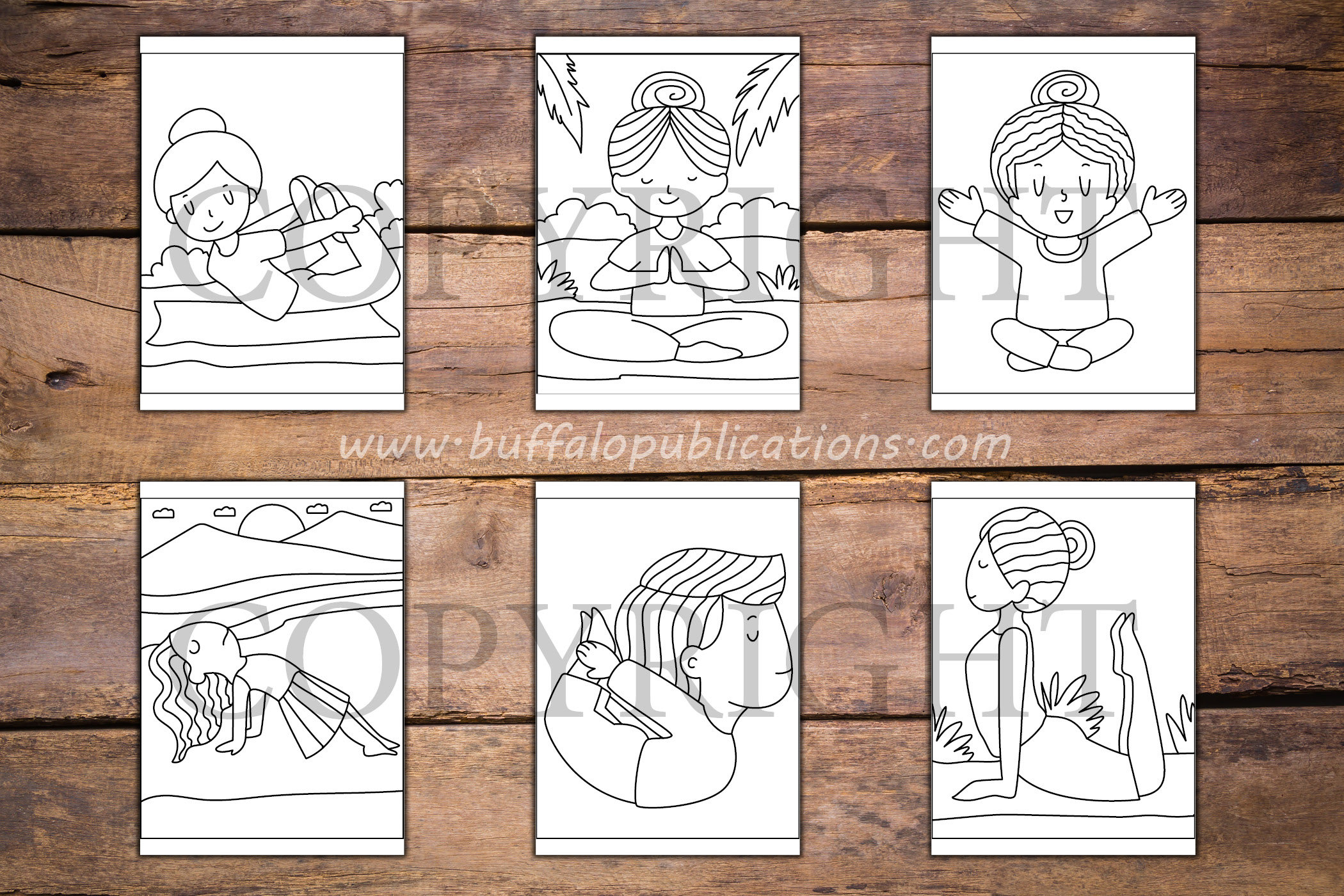 COPYRIGHT

www.buffalopublications.com

COPYRIGHT